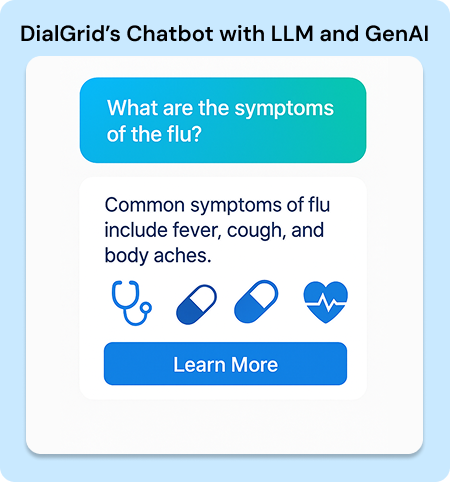 DialGrid's Chatbot with LLM and GenAI

What are the symptoms of the flu?

Common symptoms of flu include fever, cough, and body aches.

Learn More